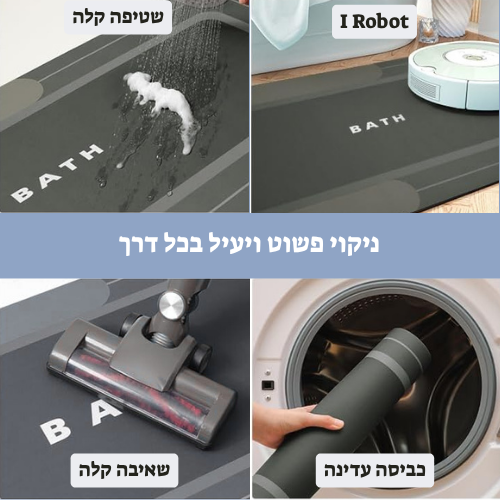 שטיפה קלה

BATH

I Robot

BATH

ניקוי פשוט ויעיל בכל דרך

BA

שאיבה קלה

כביסה עדינה